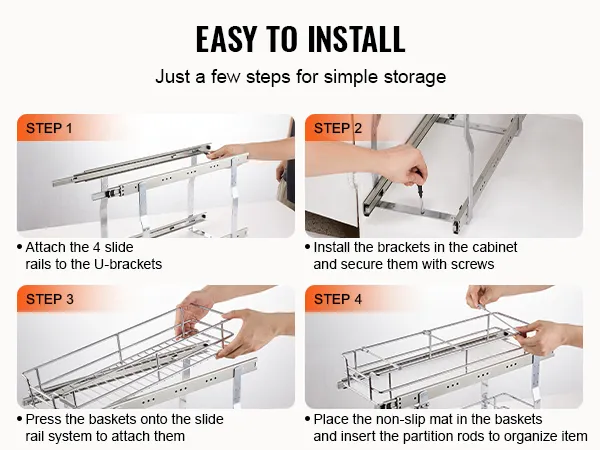 EASY TO INSTALL

Just a few steps for simple storage

STEP 1

• Attach the 4 slide rails to the U-brackets

STEP 2

• Install the brackets in the cabinet and secure them with screws

STEP 3

• Press the baskets onto the slide rail system to attach them

STEP 4

• Place the non-slip mat in the baskets and insert the partition rods to organize item