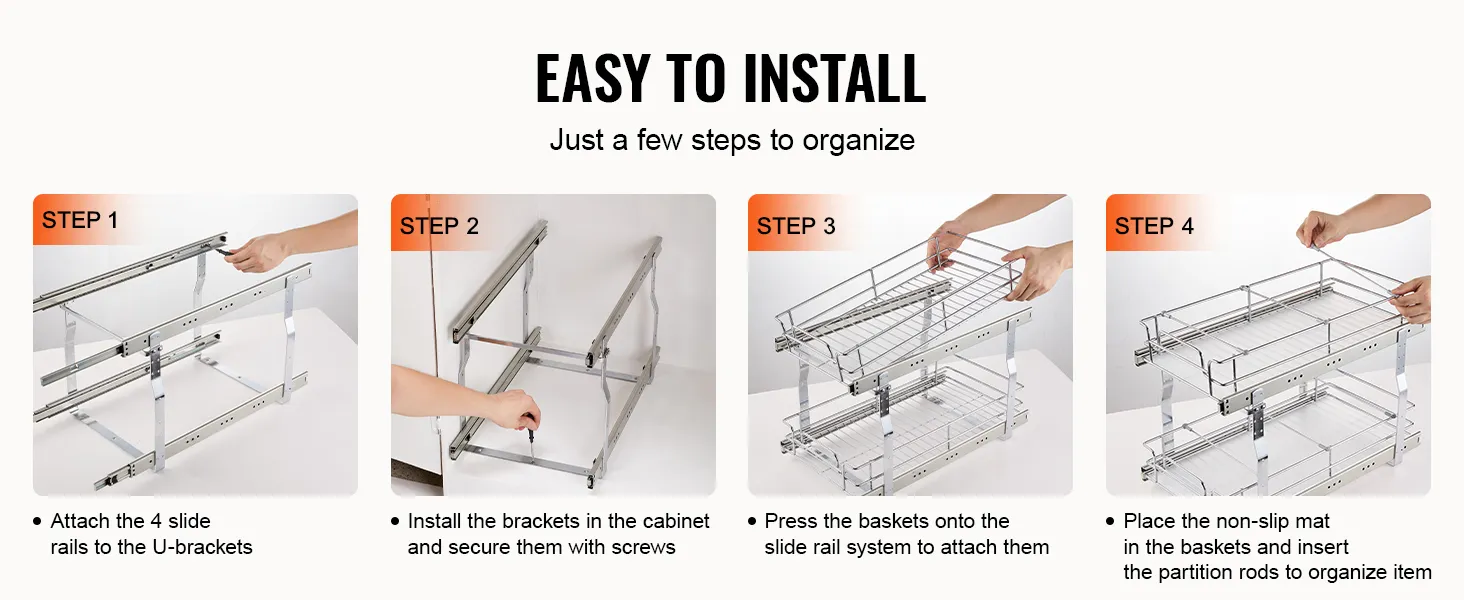 EASY TO INSTALL

Just a few steps to organize

STEP 1

• Attach the 4 slide rails to the U-brackets

STEP 2

• Install the brackets in the cabinet and secure them with screws

STEP 3

• Press the baskets onto the slide rail system to attach them

STEP 4

• Place the non-slip mat in the baskets and insert the partition rods to organize item