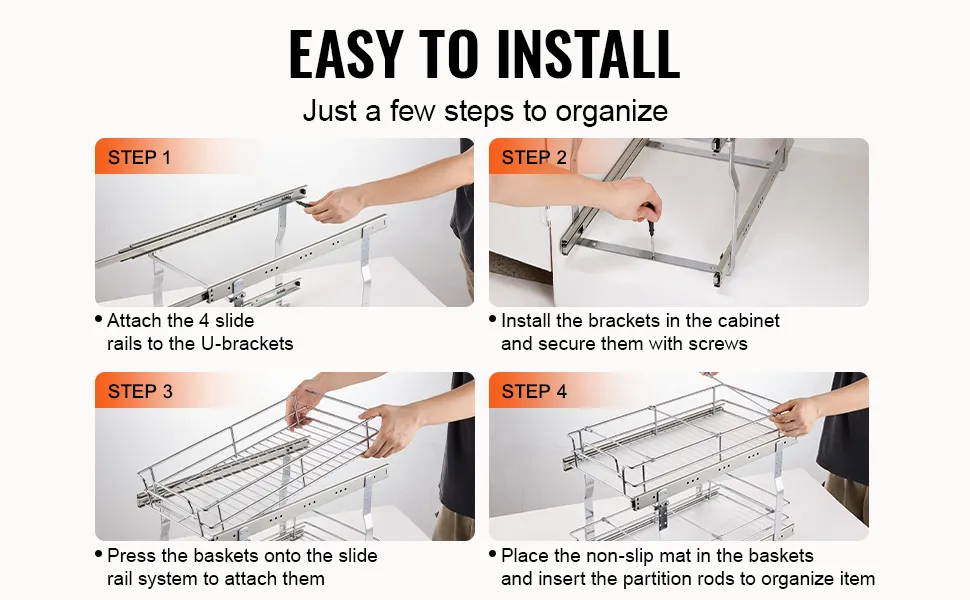 EASY TO INSTALL

Just a few steps to organize

STEP 1

• Attach the 4 slide rails to the U-brackets

STEP 2

• Install the brackets in the cabinet and secure them with screws

STEP 3

• Press the baskets onto the slide rail system to attach them

STEP 4

• Place the non-slip mat in the baskets and insert the partition rods to organize item