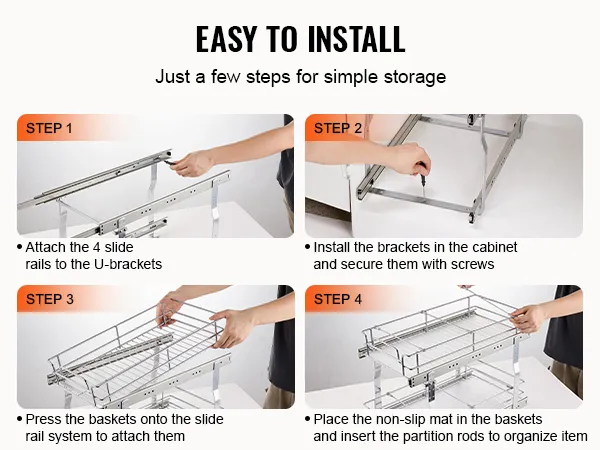 EASY TO INSTALL

Just a few steps for simple storage

STEP 1

• Attach the 4 slide rails to the U-brackets

STEP 2

• Install the brackets in the cabinet and secure them with screws

STEP 3

• Press the baskets onto the slide rail system to attach them

STEP 4

• Place the non-slip mat in the baskets and insert the partition rods to organize item