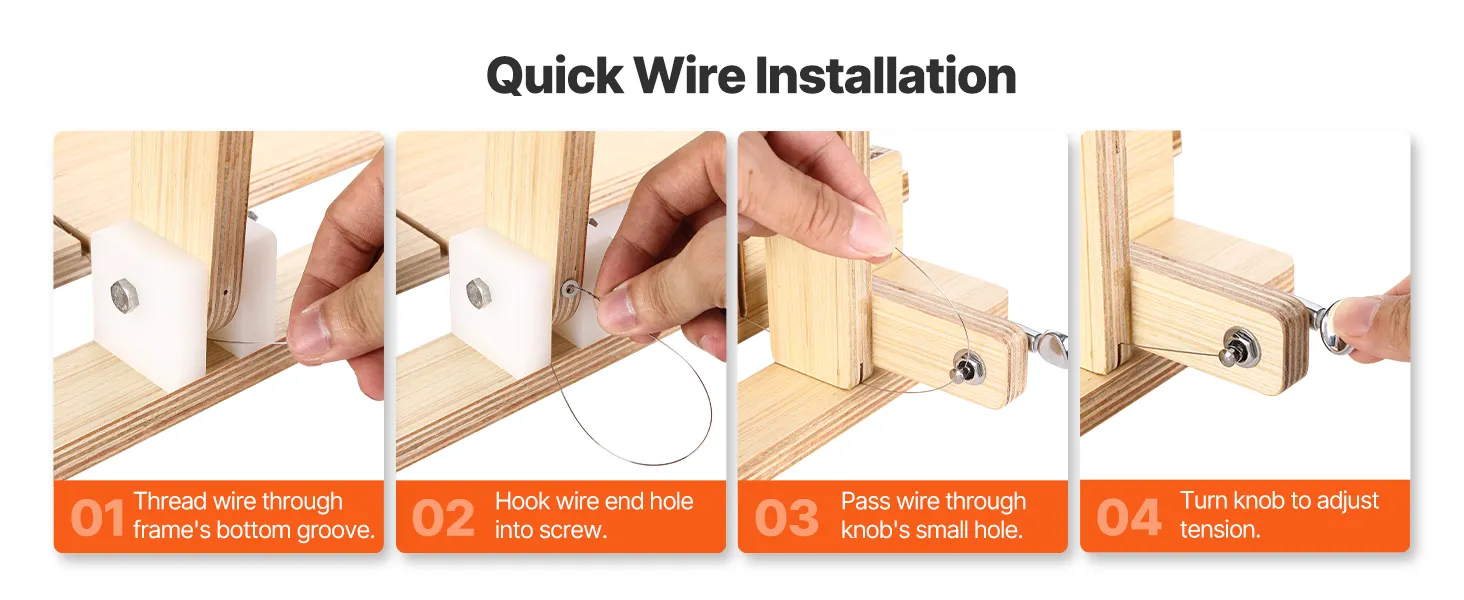 Quick Wire Installation

01 Thread wire through frame's bottom groove.

02 Hook wire end hole into screw.

03 Pass wire through knob's small hole.

04 Turn knob to adjust tension.