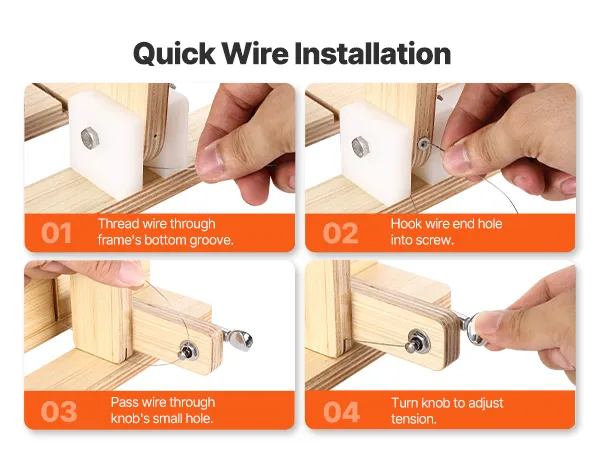 Quick Wire Installation

01 Thread wire through frame's bottom groove.

02 Hook wire end hole into screw.

03 Pass wire through knob's small hole.

04 Turn knob to adjust tension.