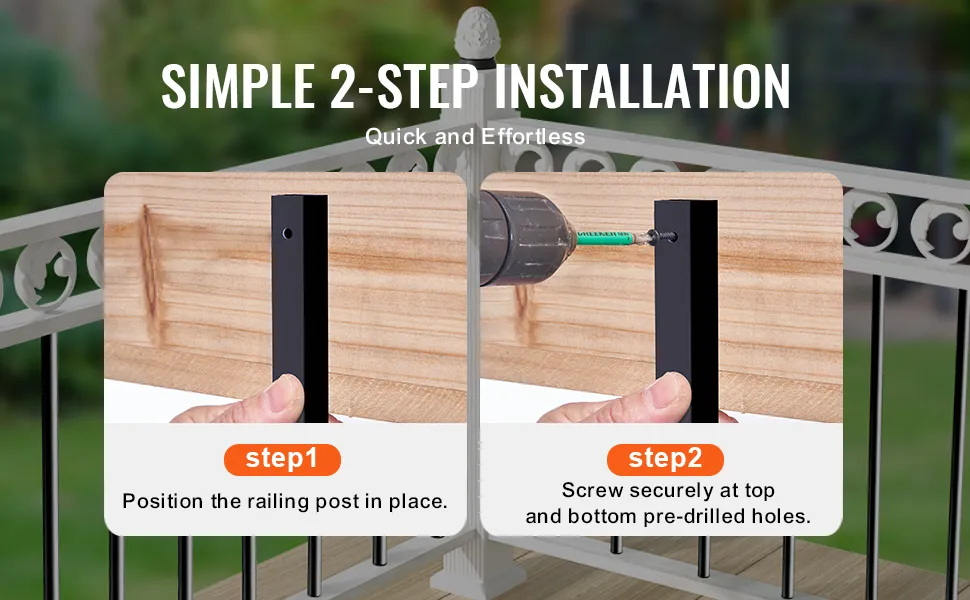 SIMPLE 2-STEP INSTALLATION

Quick and Effortless

step1

Position the railing post in place.

step2

Screw securely at top and bottom pre-drilled holes.