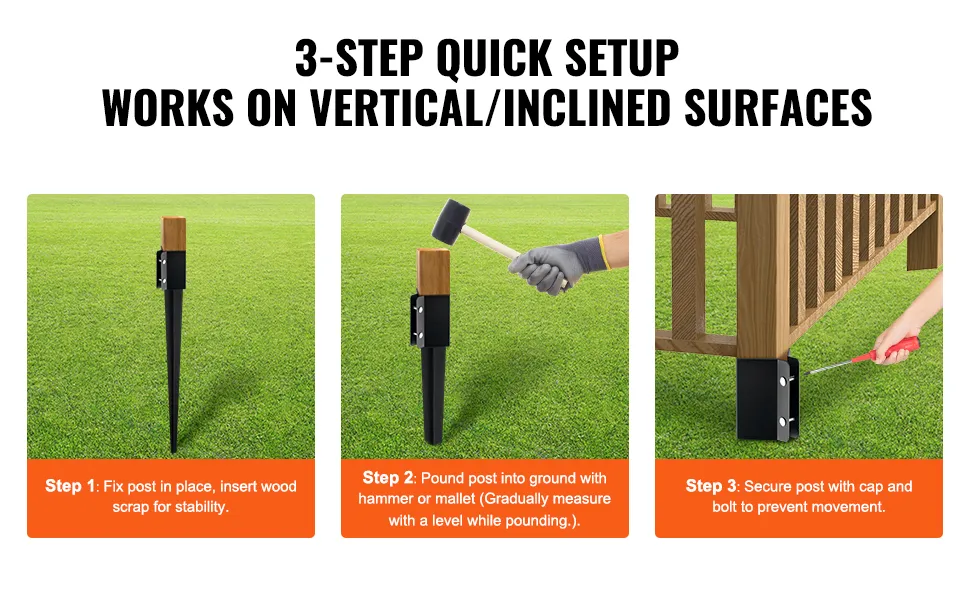 3-STEP QUICK SETUP
WORKS ON VERTICAL/INCLINED SURFACES

Step 1: Fix post in place, insert wood scrap for stability.

Step 2: Pound post into ground with hammer or mallet (Gradually measure with a level while pounding.).

Step 3: Secure post with cap and bolt to prevent movement.