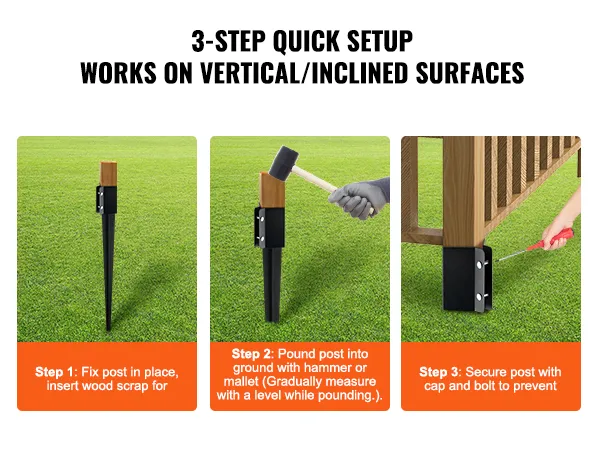 3-STEP QUICK SETUP
WORKS ON VERTICAL/INCLINED SURFACES

Step 1: Fix post in place, insert wood scrap for

Step 2: Pound post into ground with hammer or mallet (Gradually measure with a level while pounding.).

Step 3: Secure post with cap and bolt to prevent