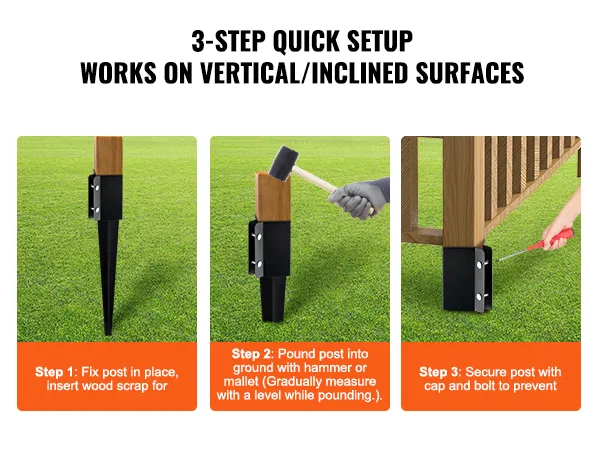 3-STEP QUICK SETUP
WORKS ON VERTICAL/INCLINED SURFACES

Step 1: Fix post in place, insert wood scrap for

Step 2: Pound post into ground with hammer or mallet (Gradually measure with a level while pounding.).

Step 3: Secure post with cap and bolt to prevent