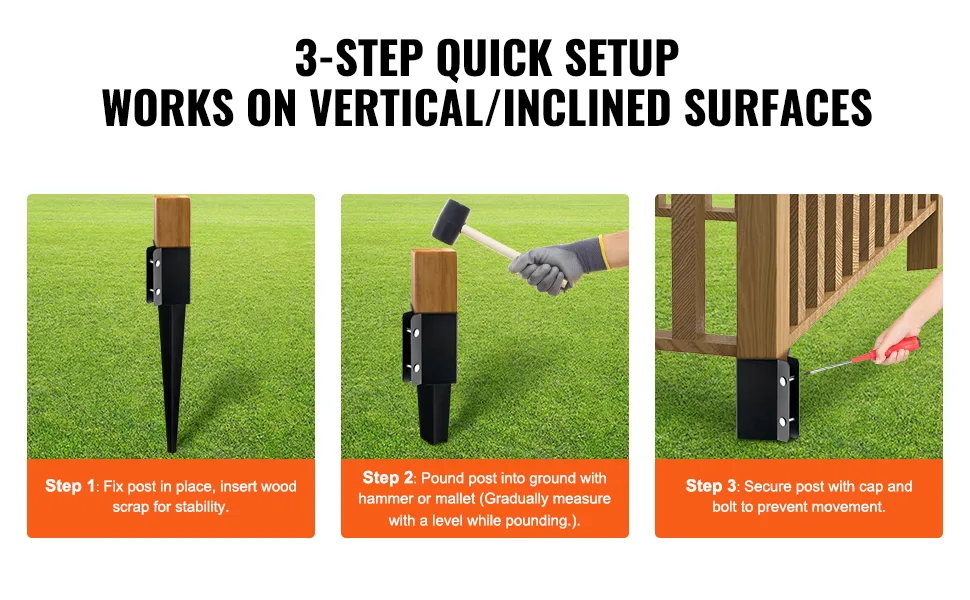 3-STEP QUICK SETUP
WORKS ON VERTICAL/INCLINED SURFACES

Step 1: Fix post in place, insert wood scrap for stability.

Step 2: Pound post into ground with hammer or mallet (Gradually measure with a level while pounding.).

Step 3: Secure post with cap and bolt to prevent movement.