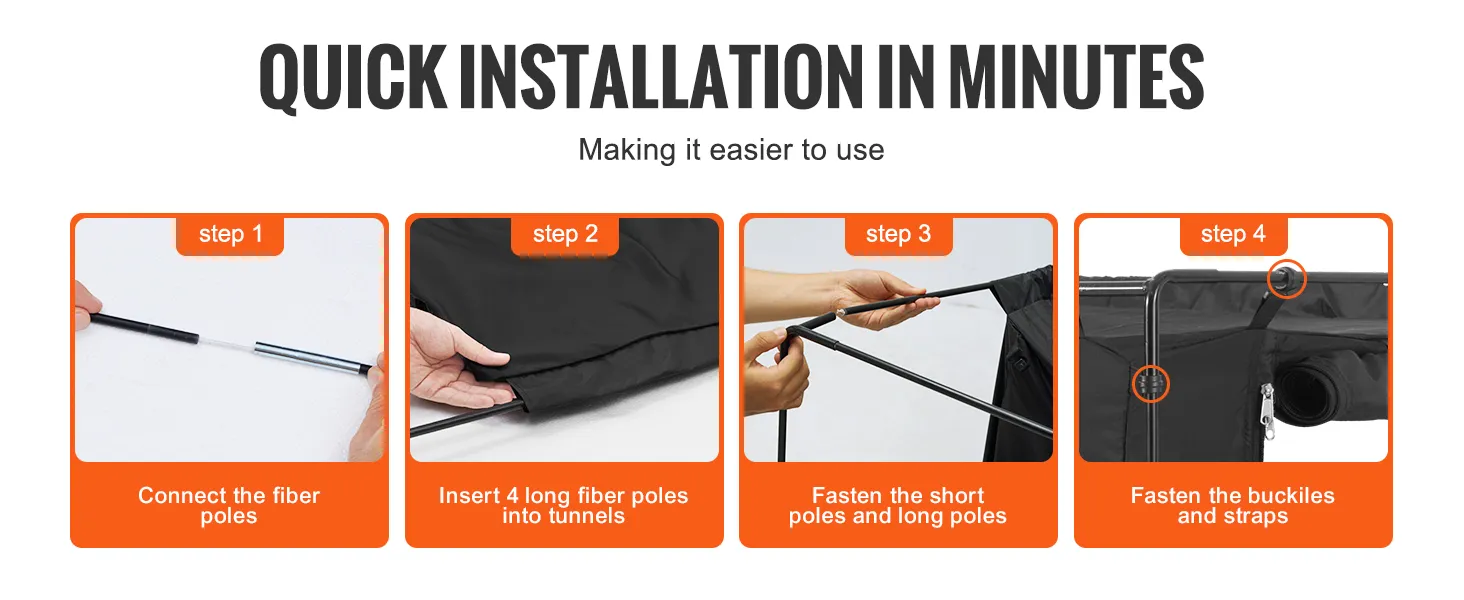 QUICK INSTALLATION IN MINUTES

Making it easier to use

step 1

Connect the fiber poles

step 2

Insert 4 long fiber poles into tunnels

step 3

Fasten the short poles and long poles

step 4

Fasten the buckiles and straps