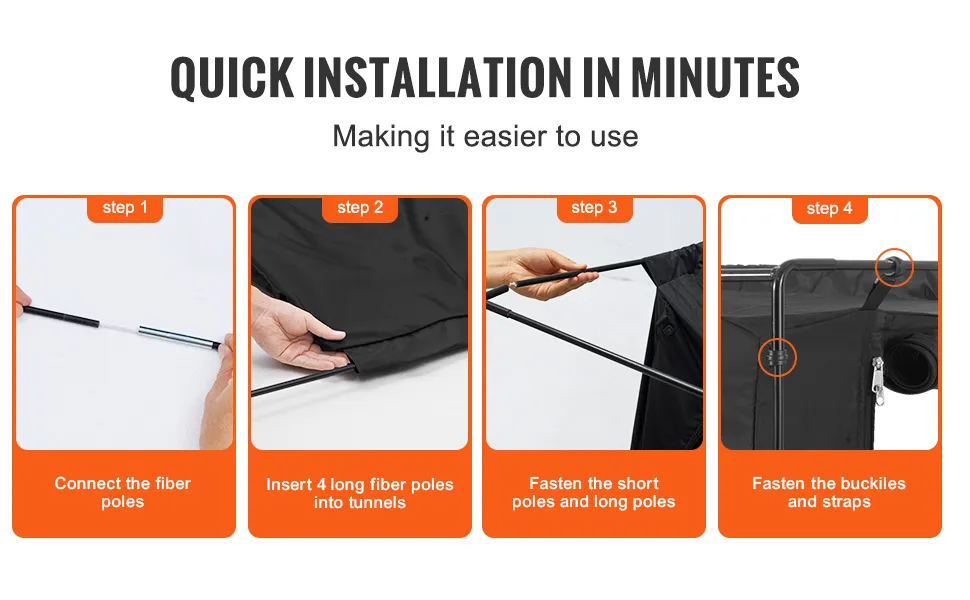 QUICK INSTALLATION IN MINUTES

Making it easier to use

step 1

Connect the fiber poles

step 2

Insert 4 long fiber poles into tunnels

step 3

Fasten the short poles and long poles

step 4

Fasten the buckiles and straps