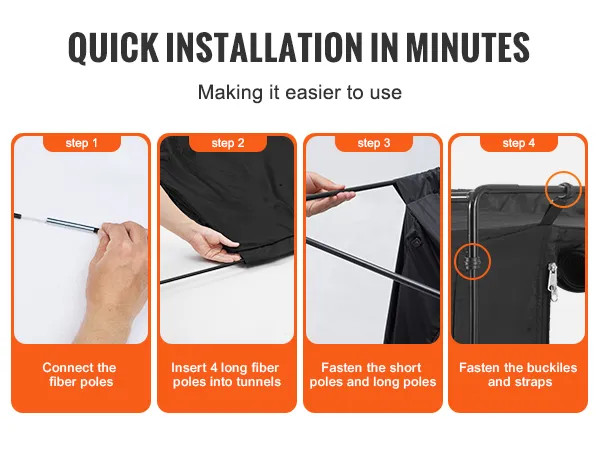 QUICK INSTALLATION IN MINUTES

Making it easier to use

step 1

Connect the fiber poles

step 2

Insert 4 long fiber poles into tunnels

step 3

Fasten the short poles and long poles

step 4

Fasten the buckiles and straps