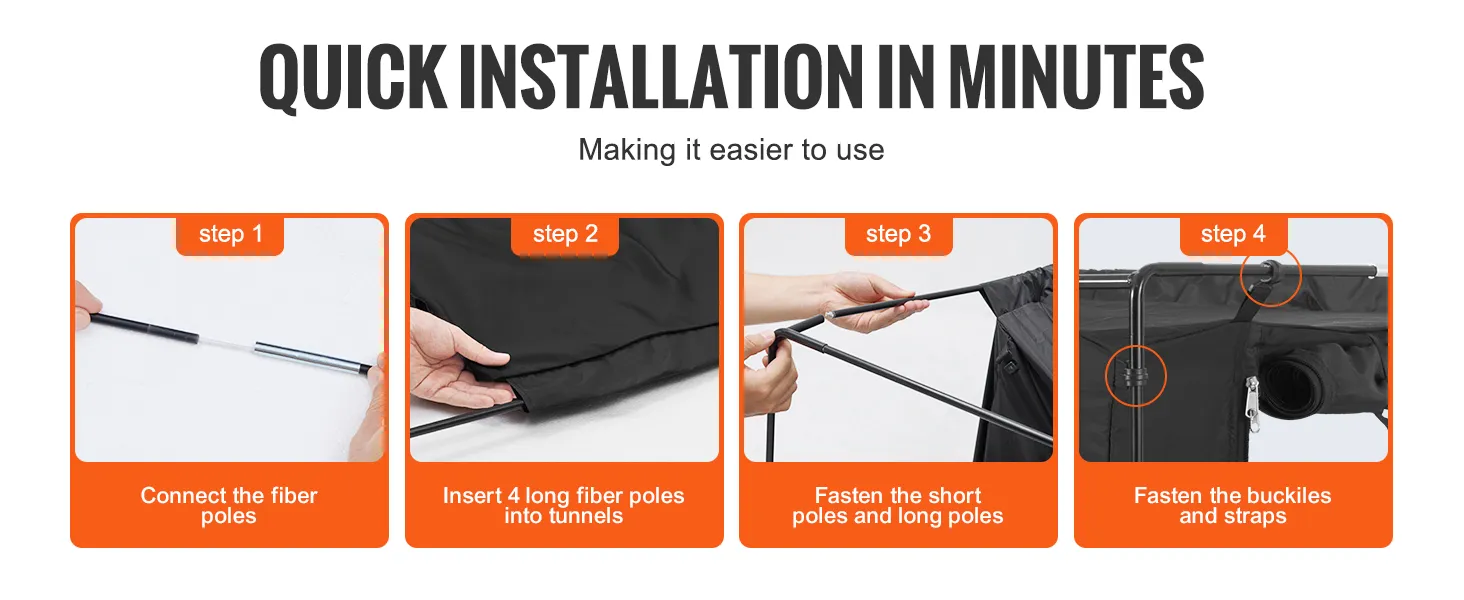 QUICK INSTALLATION IN MINUTES

Making it easier to use

step 1

Connect the fiber poles

step 2

Insert 4 long fiber poles into tunnels

step 3

Fasten the short poles and long poles

step 4

Fasten the buckiles and straps