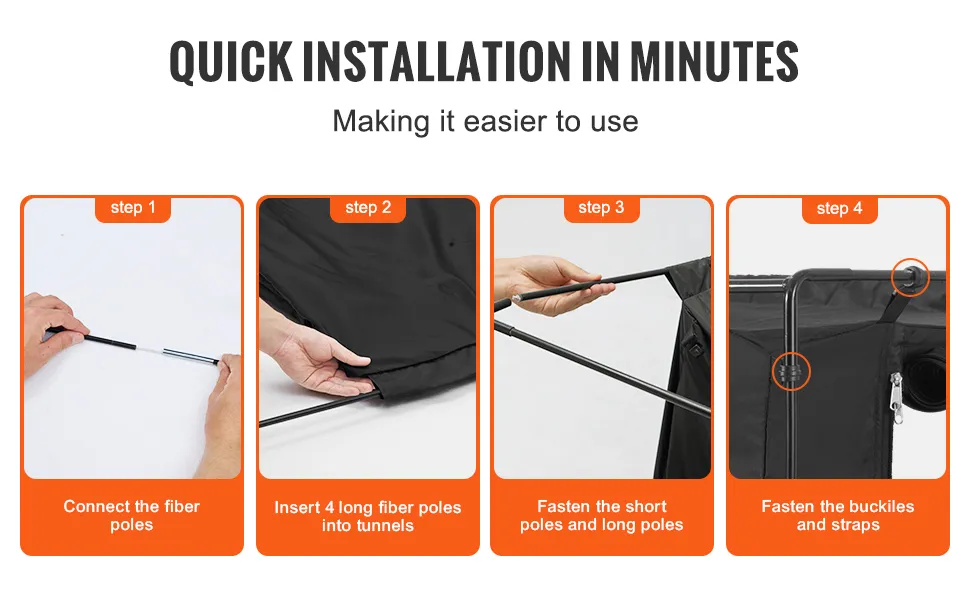 QUICK INSTALLATION IN MINUTES

Making it easier to use

step 1

Connect the fiber poles

step 2

Insert 4 long fiber poles into tunnels

step 3

Fasten the short poles and long poles

step 4

Fasten the buckiles and straps