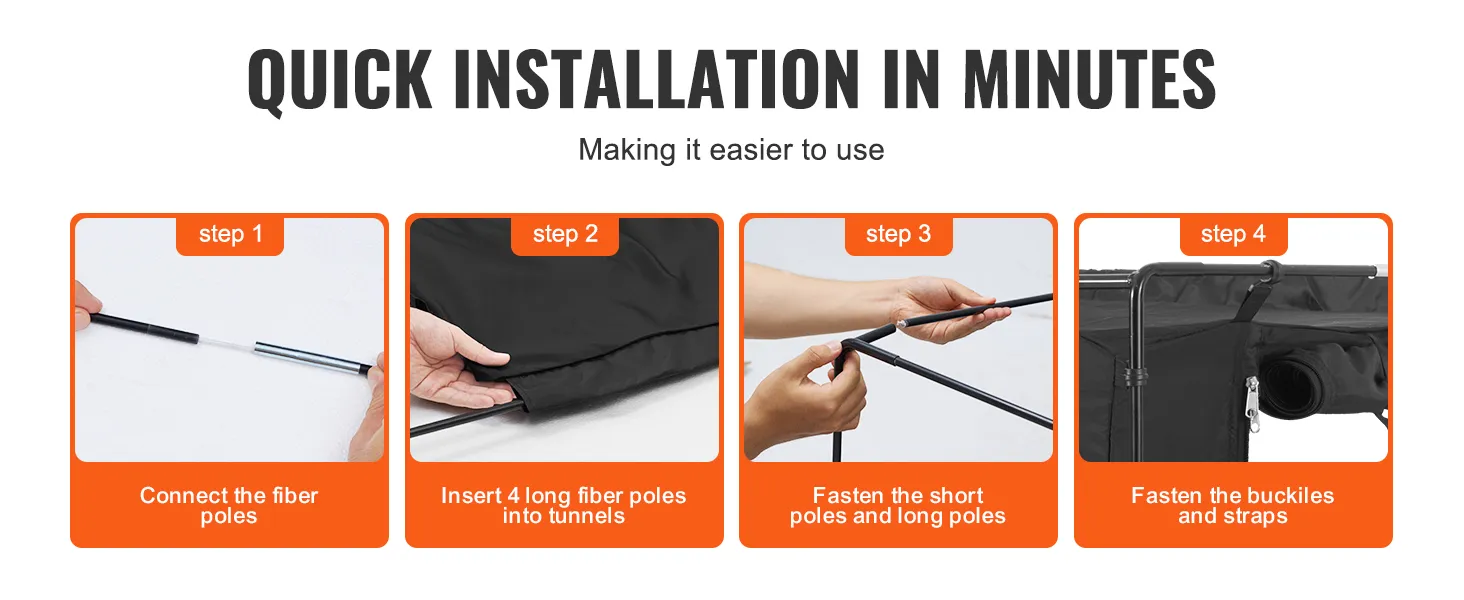 QUICK INSTALLATION IN MINUTES

Making it easier to use

step 1

Connect the fiber poles

step 2

Insert 4 long fiber poles into tunnels

step 3

Fasten the short poles and long poles

step 4

Fasten the buckiles and straps