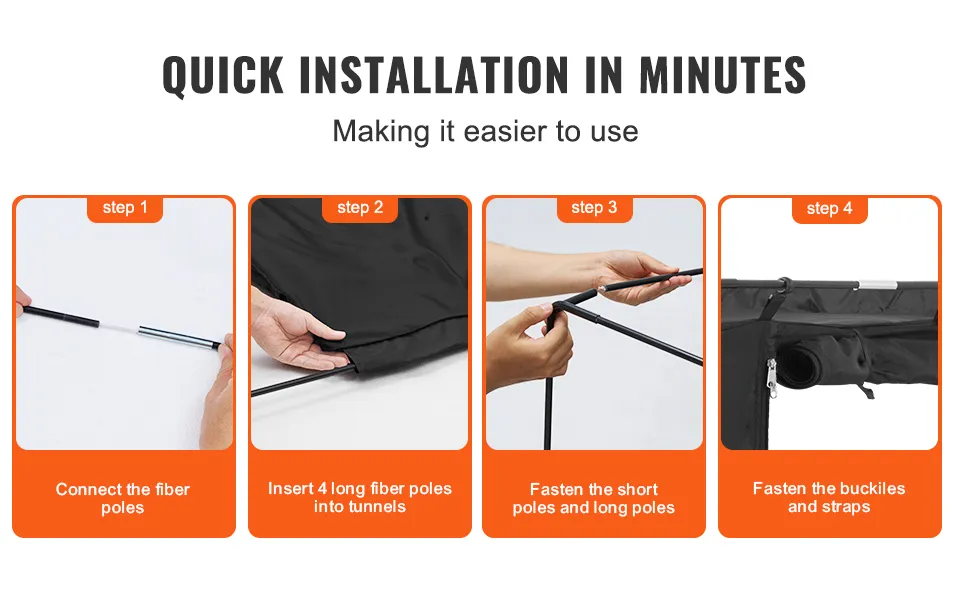 QUICK INSTALLATION IN MINUTES

Making it easier to use

step 1

Connect the fiber poles

step 2

Insert 4 long fiber poles into tunnels

step 3

Fasten the short poles and long poles

step 4

Fasten the buckiles and straps