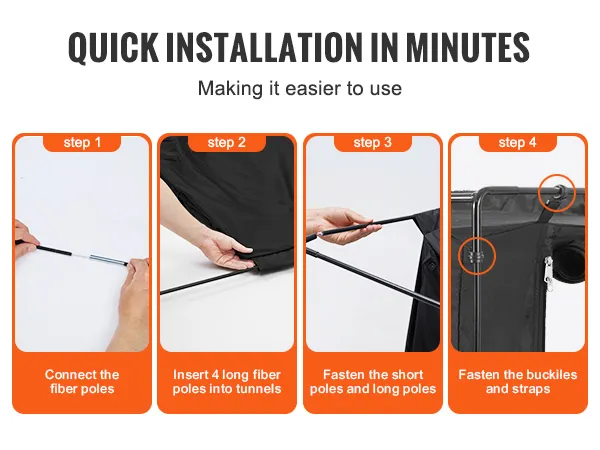 QUICK INSTALLATION IN MINUTES

Making it easier to use

step 1

Connect the fiber poles

step 2

Insert 4 long fiber poles into tunnels

step 3

Fasten the short poles and long poles

step 4

Fasten the buckiles and straps