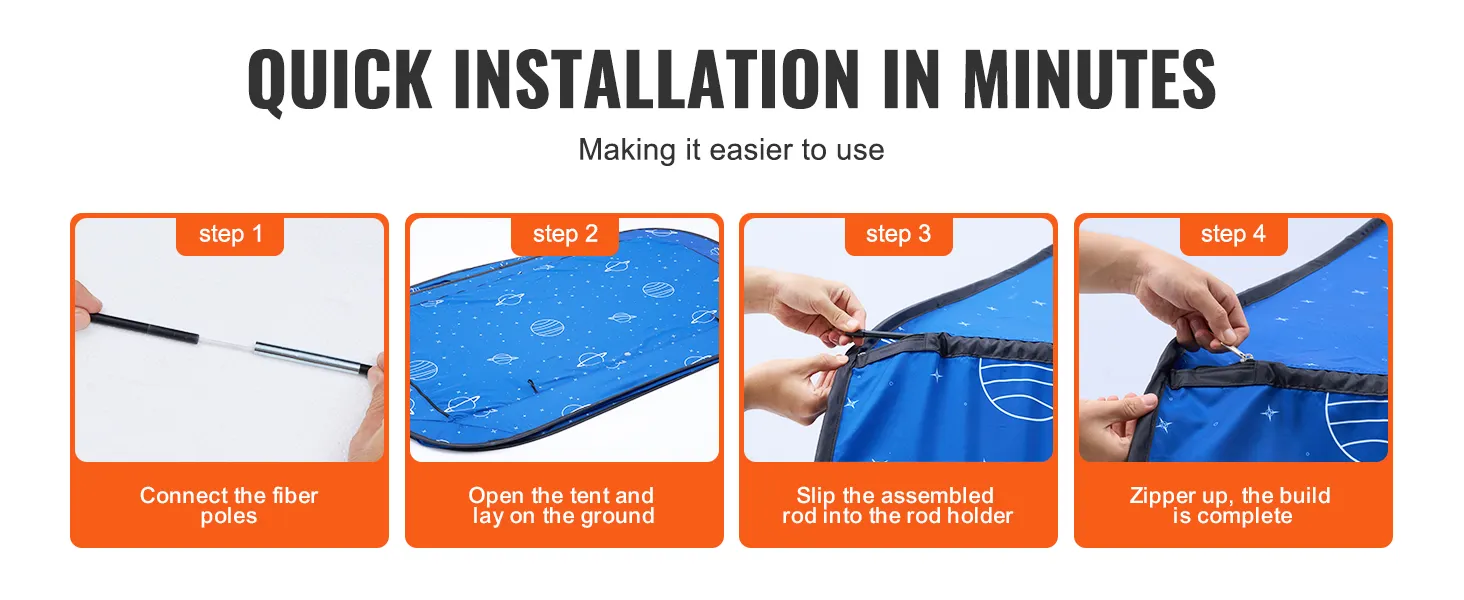 QUICK INSTALLATION IN MINUTES

Making it easier to use

step 1

Connect the fiber poles

step 2

Open the tent and lay on the ground

step 3

Slip the assembled rod into the rod holder

step 4

Zipper up, the build is complete