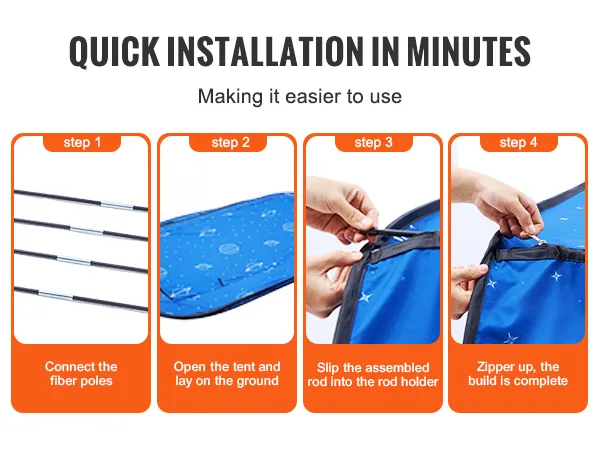 QUICK INSTALLATION IN MINUTES

Making it easier to use

step 1

Connect the fiber poles

step 2

Open the tent and lay on the ground

step 3

Slip the assembled rod into the rod holder

step 4

Zipper up, the build is complete