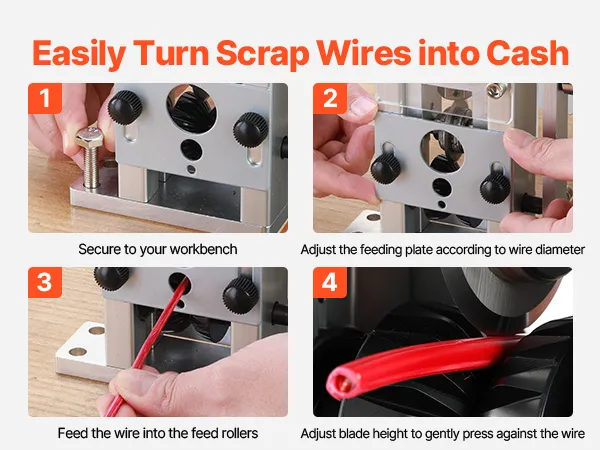 Easily Turn Scrap Wires into Cash

1

Secure to your workbench

2

Adjust the feeding plate according to wire diameter

3

Feed the wire into the feed rollers

4

Adjust blade height to gently press against the wire