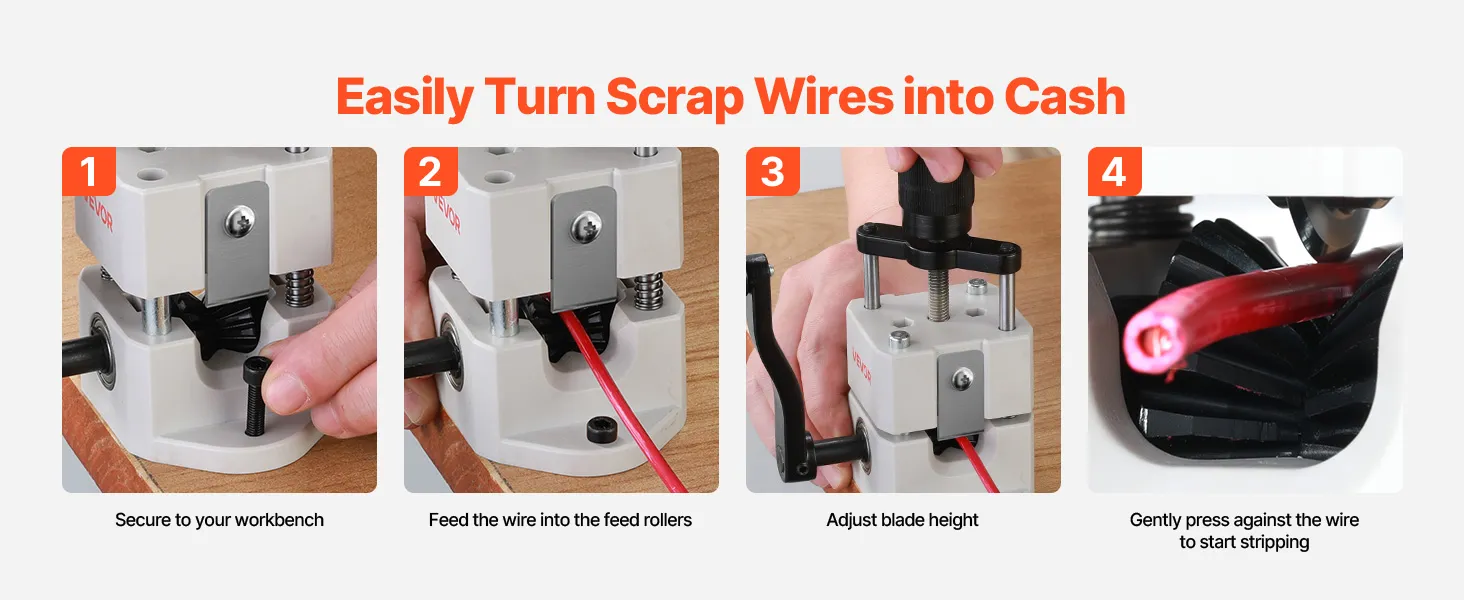 Easily Turn Scrap Wires into Cash

1

VEVOR

Secure to your workbench

2

VEVOR

Feed the wire into the feed rollers

3

VEVOR

Adjust blade height

4

Gently press against the wire to start stripping