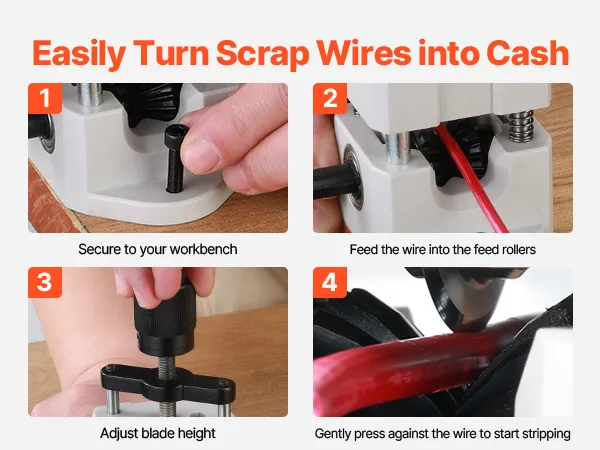 Easily Turn Scrap Wires into Cash

1

Secure to your workbench

2

Feed the wire into the feed rollers

3

Adjust blade height

4

Gently press against the wire to start stripping