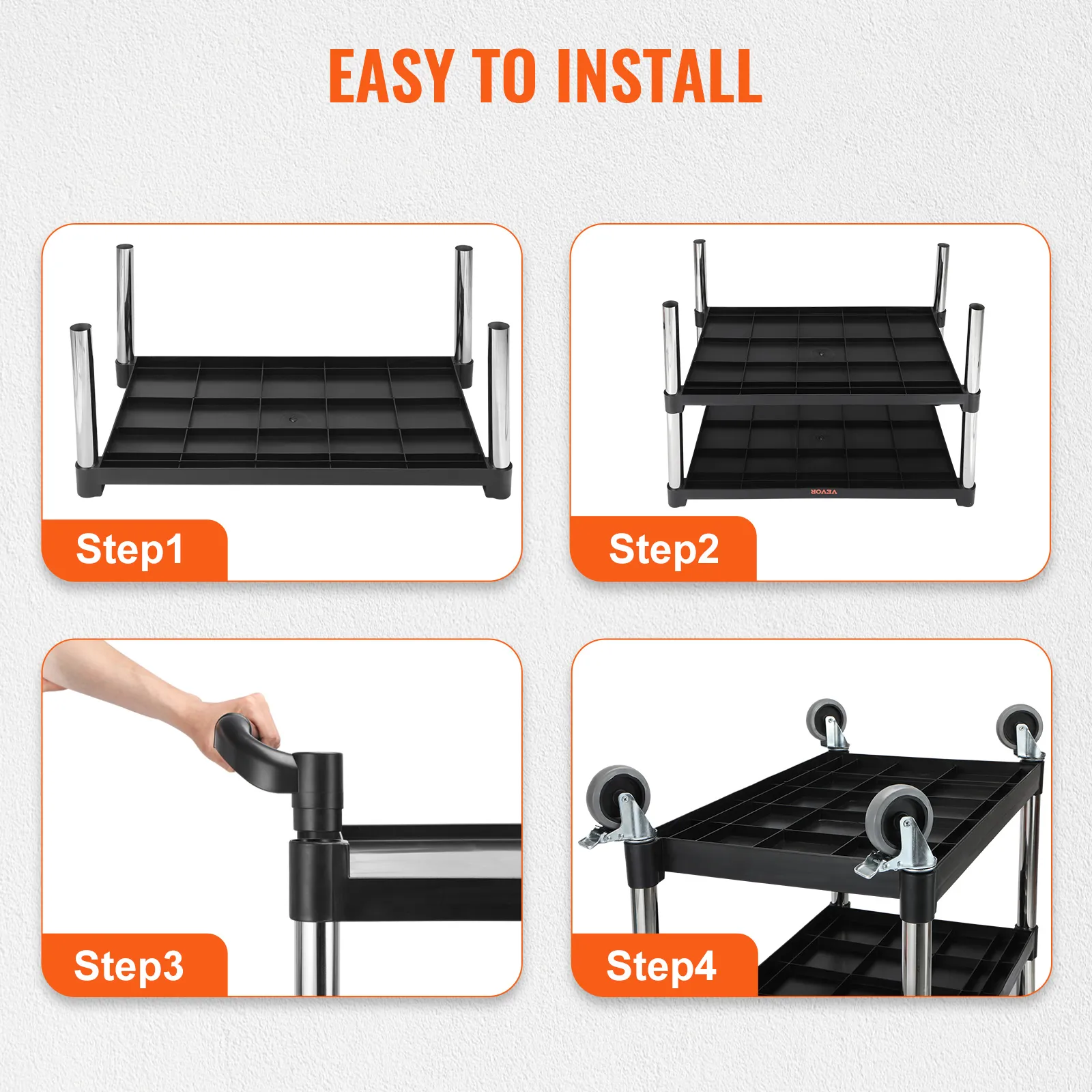 EASY TO INSTALL

Step1

VEVOR

Step2

Step3

Step4