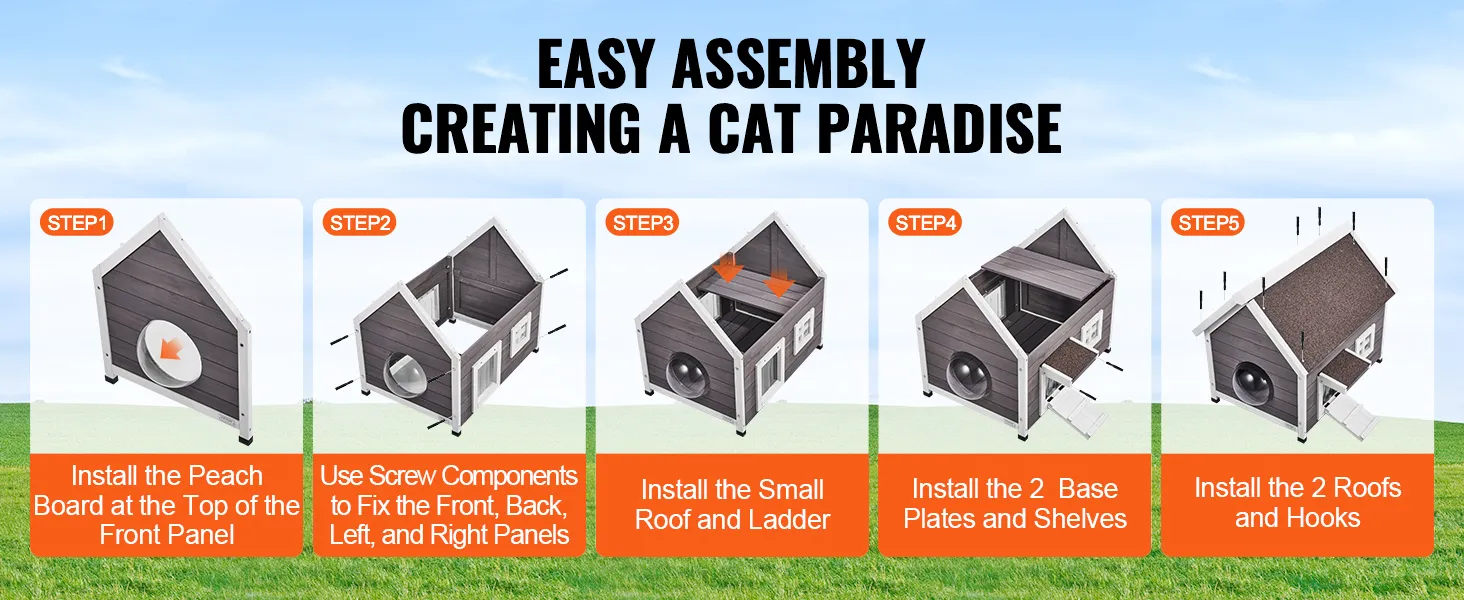 EASY ASSEMBLY
CREATING A CAT PARADISE

STEP1

Install the Peach Board at the Top of the Front Panel

STEP2

Use Screw Components to Fix the Front, Back, Left, and Right Panels

STEP3

Install the Small Roof and Ladder

STEP4

Install the 2 Base Plates and Shelves

STEP5

Install the 2 Roofs and Hooks