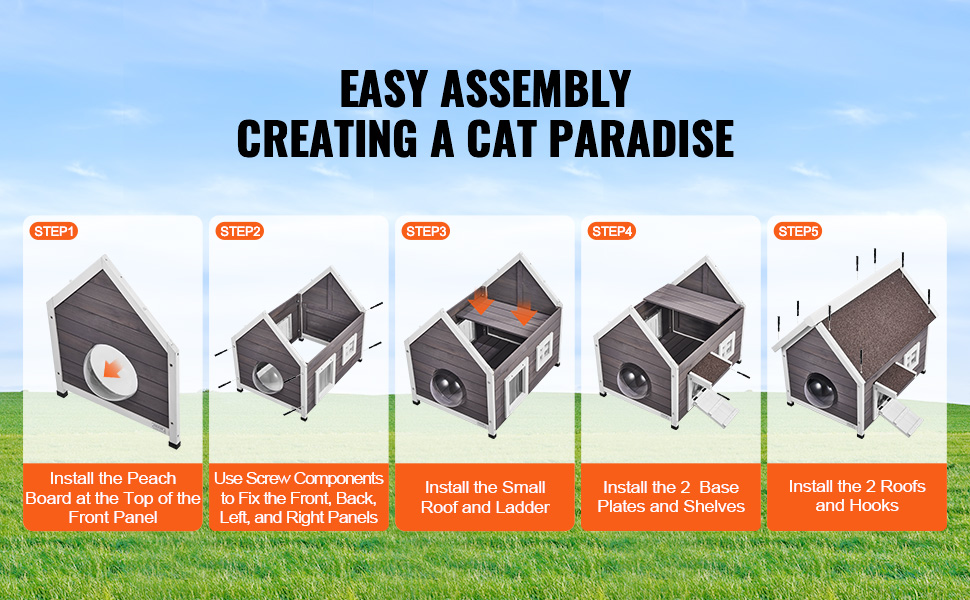 EASY ASSEMBLY
CREATING A CAT PARADISE

STEP1
Install the Peach Board at the Top of the Front Panel

STEP2
Use Screw Components to Fix the Front, Back, Left, and Right Panels

STEP3
Install the Small Roof and Ladder

STEP4
Install the 2 Base Plates and Shelves

STEP5
Install the 2 Roofs and Hooks