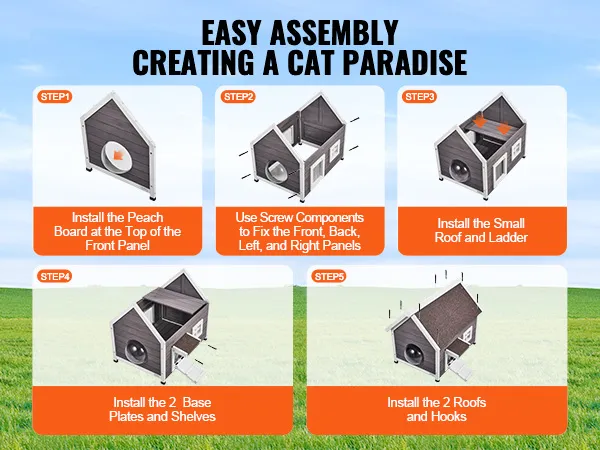 EASY ASSEMBLY
CREATING A CAT PARADISE

STEP1
Install the Peach Board at the Top of the Front Panel

STEP2
Use Screw Components to Fix the Front, Back, Left, and Right Panels

STEP3
Install the Small Roof and Ladder

STEP4
Install the 2 Base Plates and Shelves

STEP5
Install the 2 Roofs and Hooks