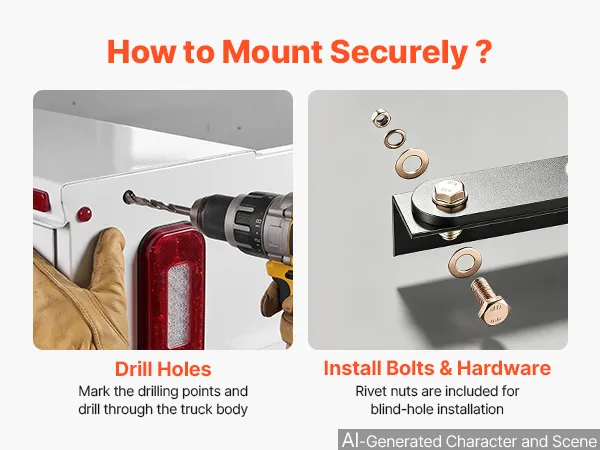 How to Mount Securely ?

Drill Holes
Mark the drilling points and drill through the truck body

Install Bolts & Hardware
Rivet nuts are included for blind-hole installation

AI-Generated Character and Scene