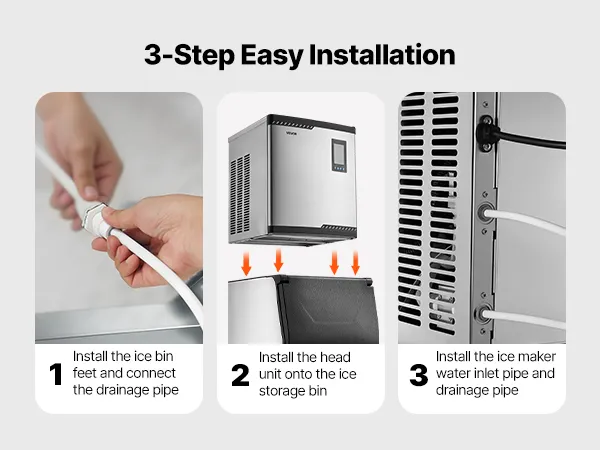 3-Step Easy Installation

VEVOR

1 Install the ice bin feet and connect the drainage pipe

2 Install the head unit onto the ice storage bin

3 Install the ice maker water inlet pipe and drainage pipe