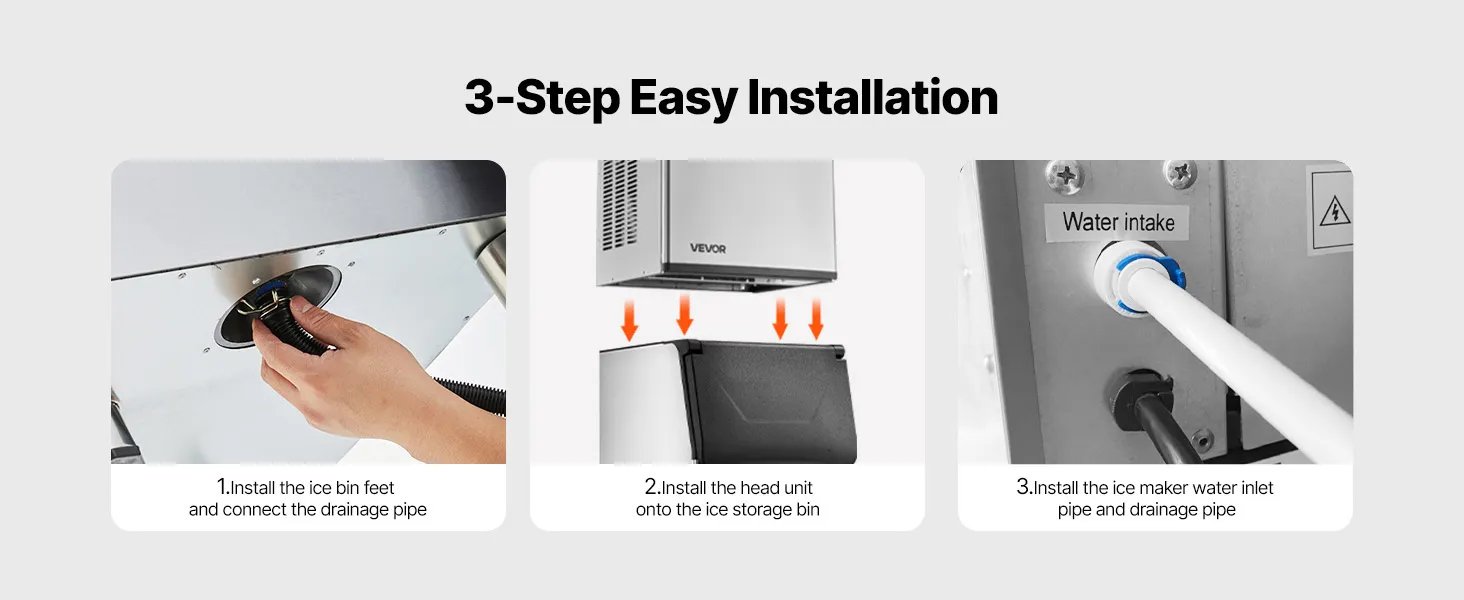 3-Step Easy Installation

1.Install the ice bin feet and connect the drainage pipe

VEVOR

2.Install the head unit onto the ice storage bin

Water intake

3.Install the ice maker water inlet pipe and drainage pipe