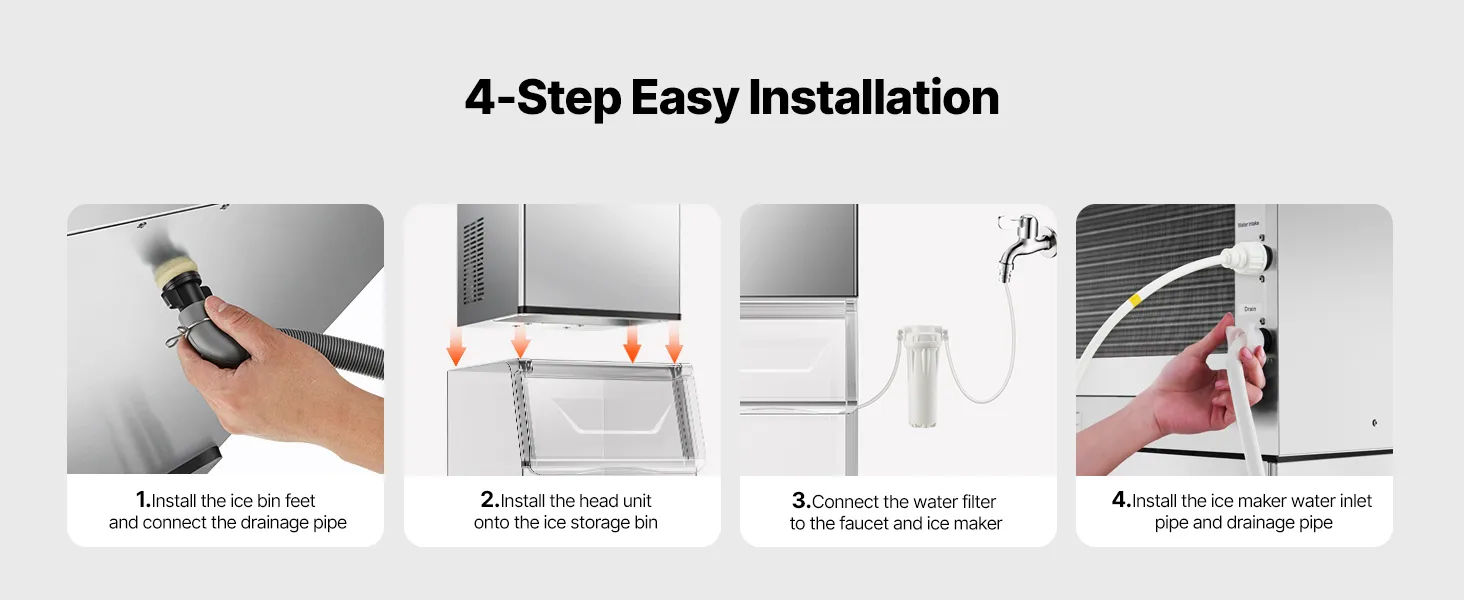 4-Step Easy Installation

1.Install the ice bin feet and connect the drainage pipe

2.Install the head unit onto the ice storage bin

3.Connect the water filter to the faucet and ice maker

Water intake

Drain

4.Install the ice maker water inlet pipe and drainage pipe