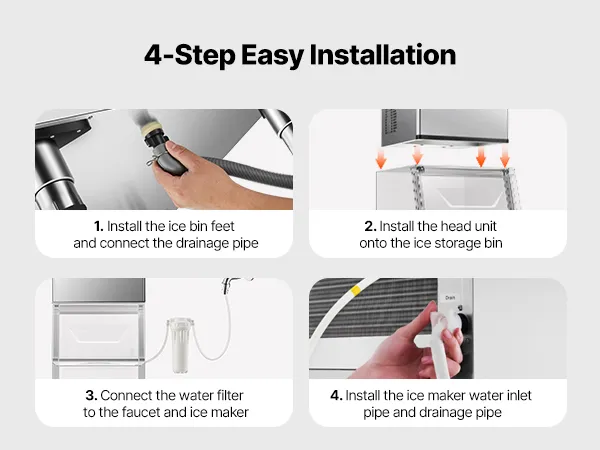 4-Step Easy Installation

1. Install the ice bin feet and connect the drainage pipe

2. Install the head unit onto the ice storage bin

3. Connect the water filter to the faucet and ice maker

Drain

4. Install the ice maker water inlet pipe and drainage pipe