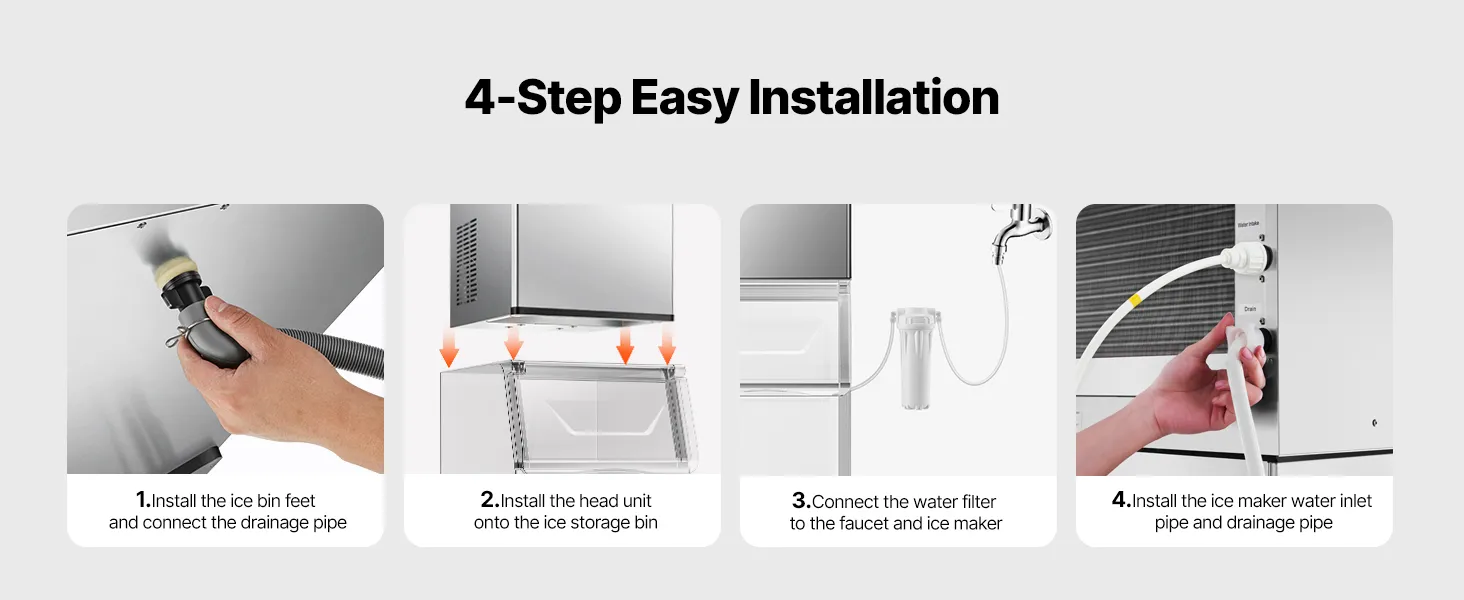 4-Step Easy Installation

1.Install the ice bin feet and connect the drainage pipe

2.Install the head unit onto the ice storage bin

3.Connect the water filter to the faucet and ice maker

Water intake

Drain

4.Install the ice maker water inlet pipe and drainage pipe