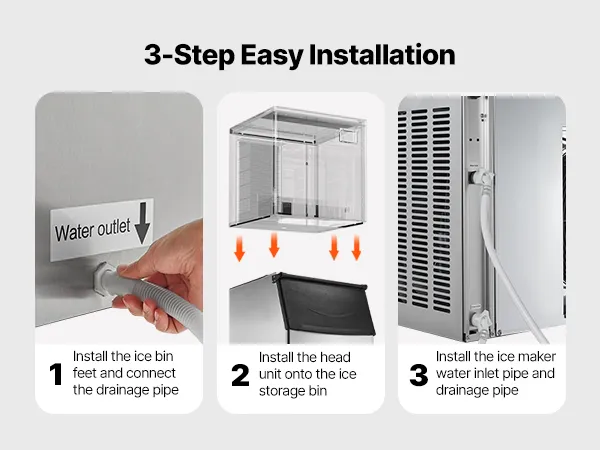 3-Step Easy Installation

Water outlet

1 Install the ice bin feet and connect the drainage pipe

2 Install the head unit onto the ice storage bin

3 Install the ice maker water inlet pipe and drainage pipe