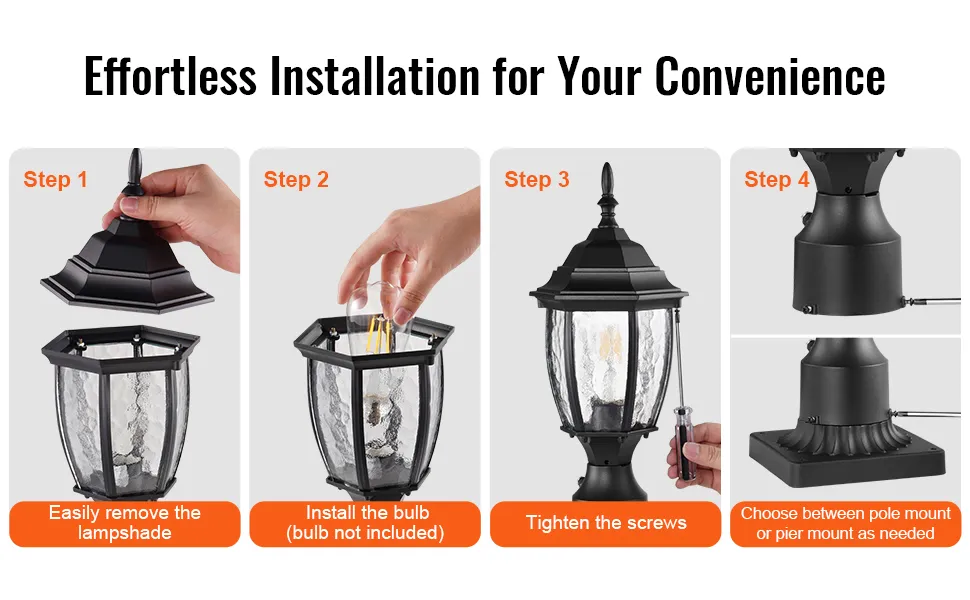 Effortless Installation for Your Convenience

Step 1

Easily remove the lampshade

Step 2

Install the bulb (bulb not included)

Step 3

Tighten the screws

Step 4

Choose between pole mount or pier mount as needed