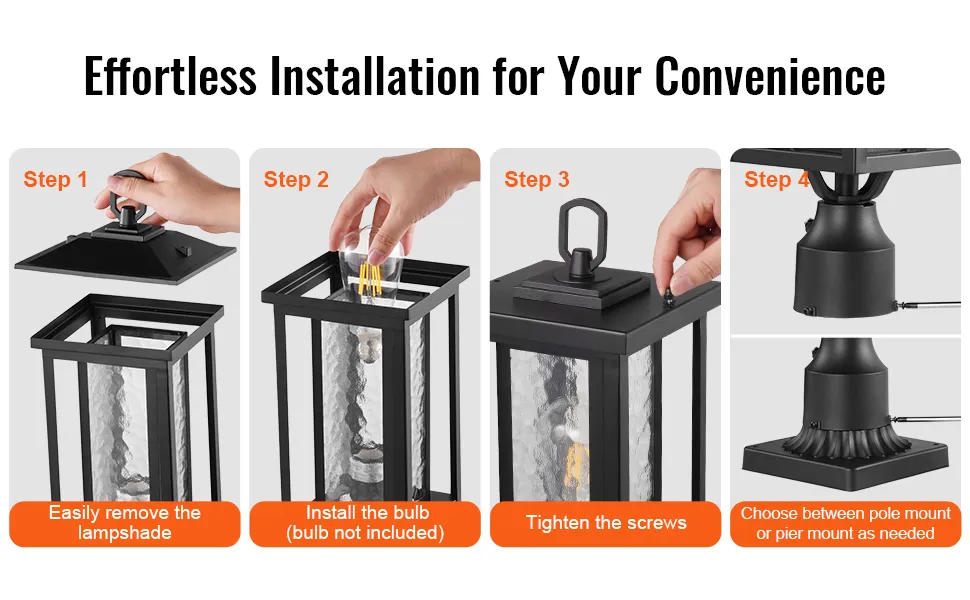 Effortless Installation for Your Convenience

Step 1

Easily remove the lampshade

Step 2

Install the bulb (bulb not included)

Step 3

Tighten the screws

Step 4

Choose between pole mount or pier mount as needed