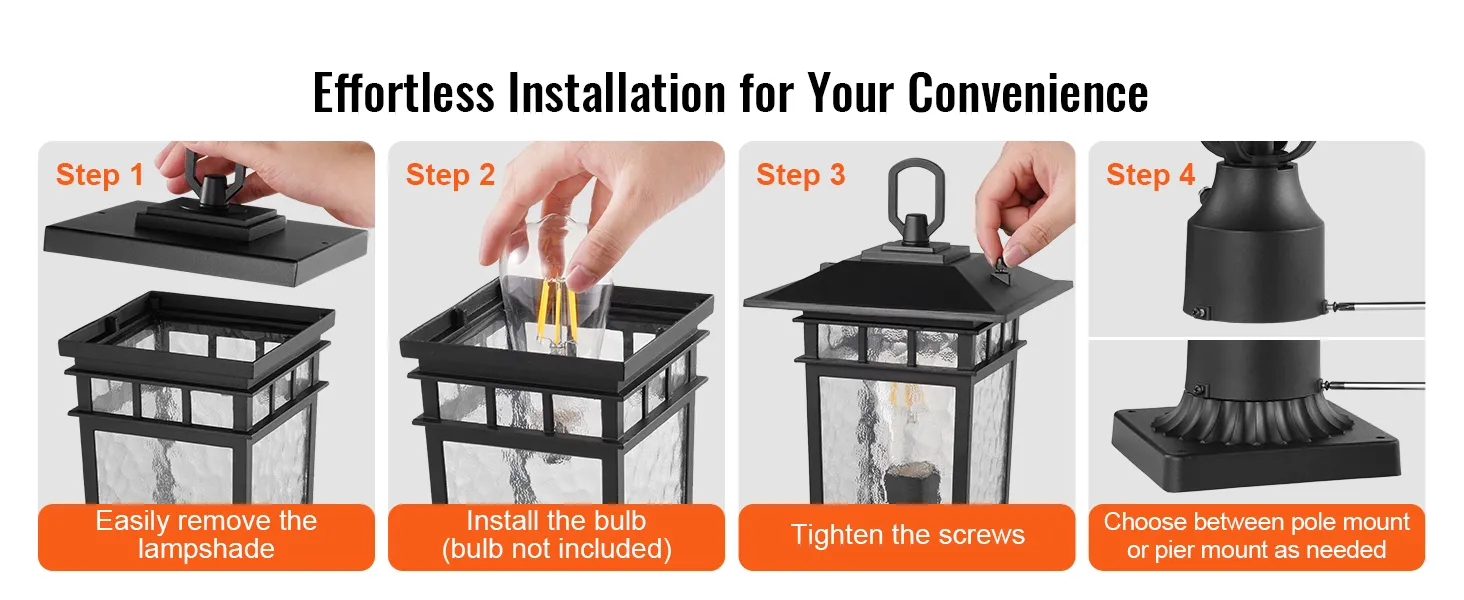 Effortless Installation for Your Convenience

Step 1
Easily remove the lampshade

Step 2
Install the bulb (bulb not included)

Step 3
Tighten the screws

Step 4
Choose between pole mount or pier mount as needed