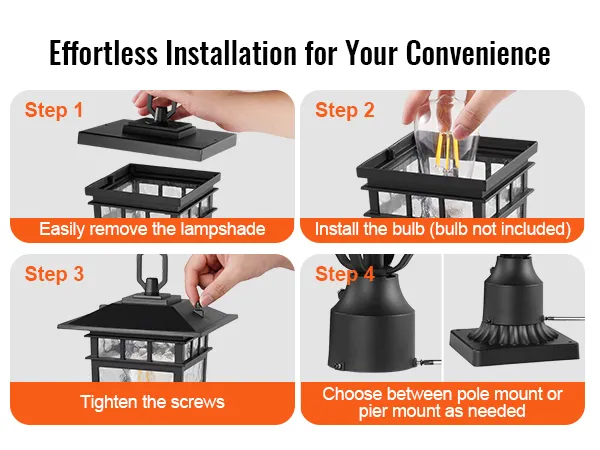 Effortless Installation for Your Convenience

Step 1

Easily remove the lampshade

Step 2

Install the bulb (bulb not included)

Step 3

Tighten the screws

Step 4

Choose between pole mount or pier mount as needed