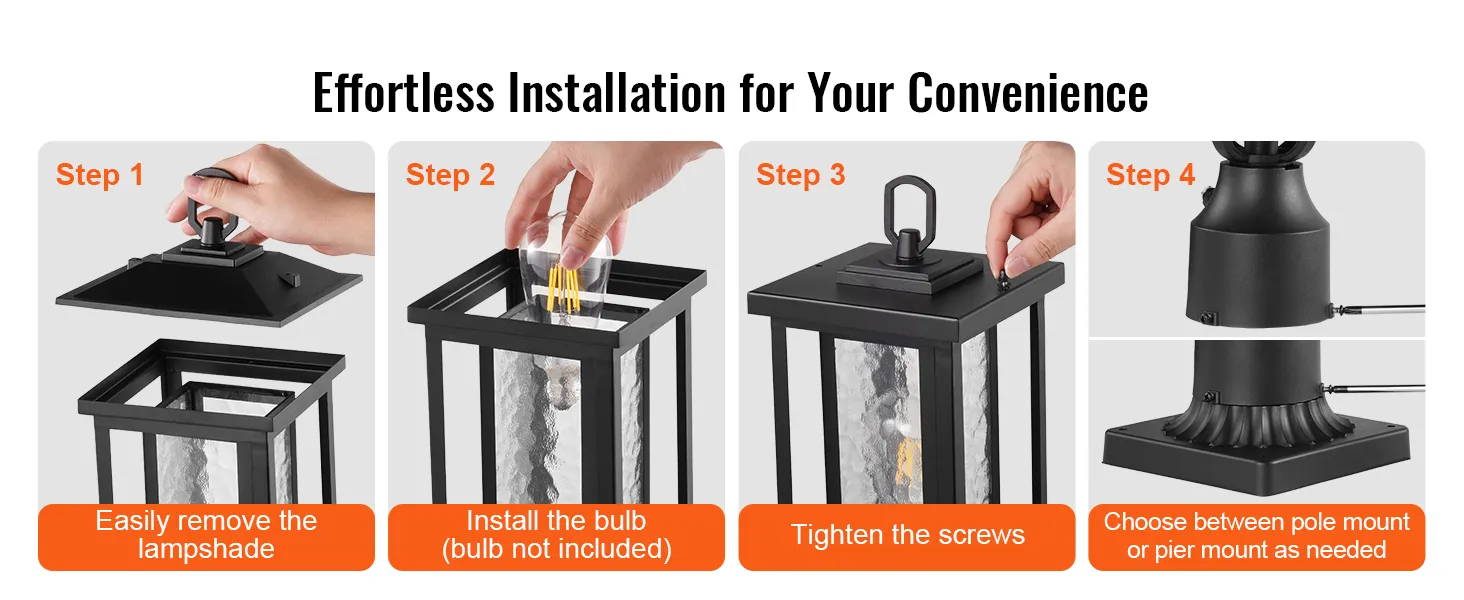 Effortless Installation for Your Convenience

Step 1

Easily remove the lampshade

Step 2

Install the bulb (bulb not included)

Step 3

Tighten the screws

Step 4

Choose between pole mount or pier mount as needed