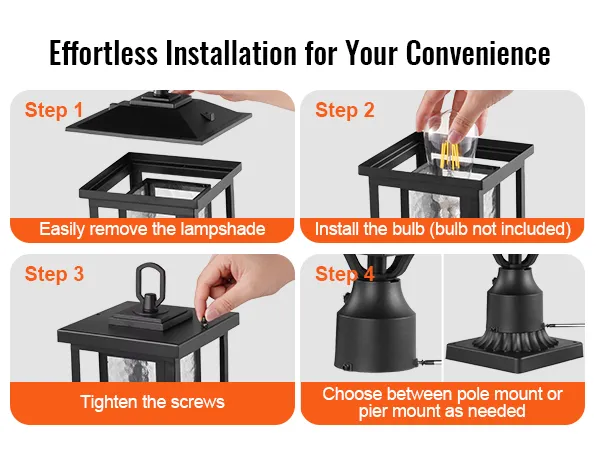 Effortless Installation for Your Convenience

Step 1

Easily remove the lampshade

Step 2

Install the bulb (bulb not included)

Step 3

Tighten the screws

Step 4

Choose between pole mount or pier mount as needed