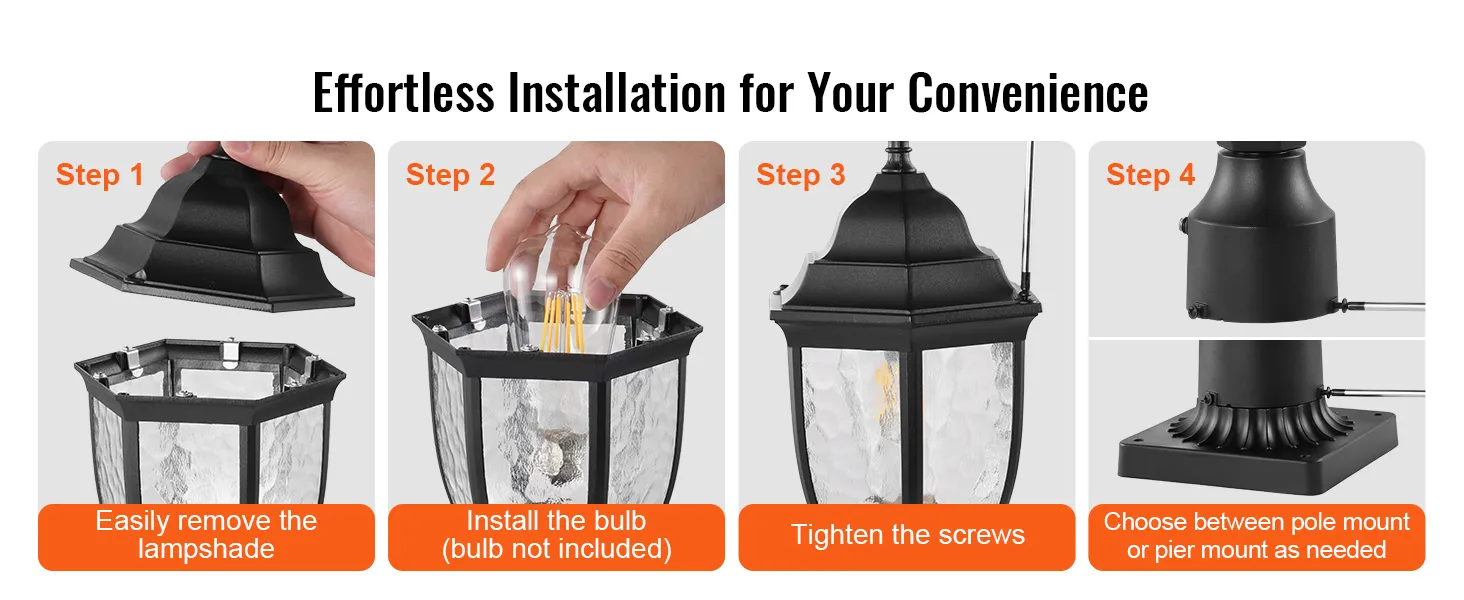 Effortless Installation for Your Convenience

Step 1

Easily remove the lampshade

Step 2

Install the bulb (bulb not included)

Step 3

Tighten the screws

Step 4

Choose between pole mount or pier mount as needed