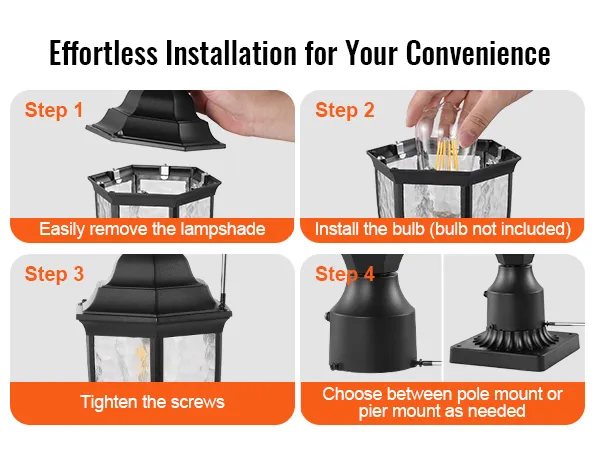 Effortless Installation for Your Convenience

Step 1

Easily remove the lampshade

Step 2

Install the bulb (bulb not included)

Step 3

Tighten the screws

Step 4

Choose between pole mount or pier mount as needed