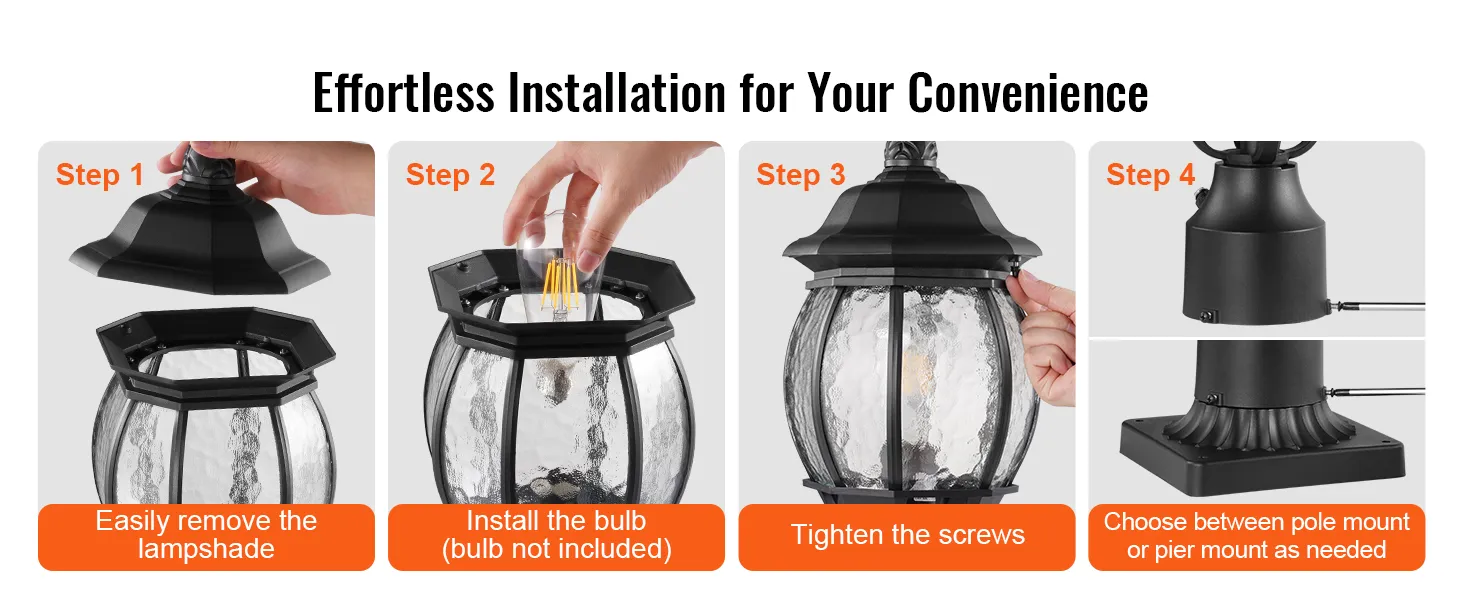 Effortless Installation for Your Convenience

Step 1

Easily remove the lampshade

Step 2

Install the bulb (bulb not included)

Step 3

Tighten the screws

Step 4

Choose between pole mount or pier mount as needed