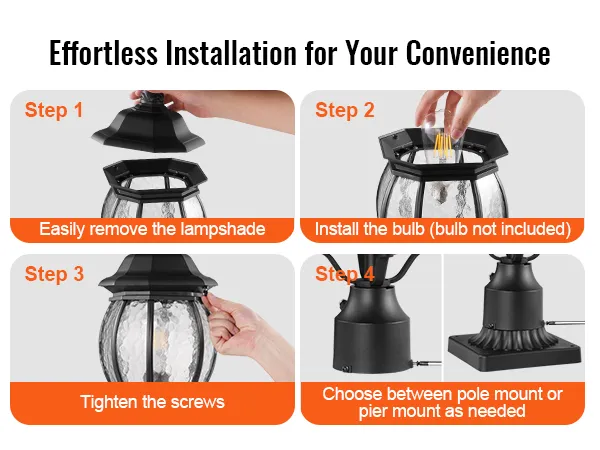 Effortless Installation for Your Convenience

Step 1

Easily remove the lampshade

Step 2

Install the bulb (bulb not included)

Step 3

Tighten the screws

Step 4

Choose between pole mount or pier mount as needed