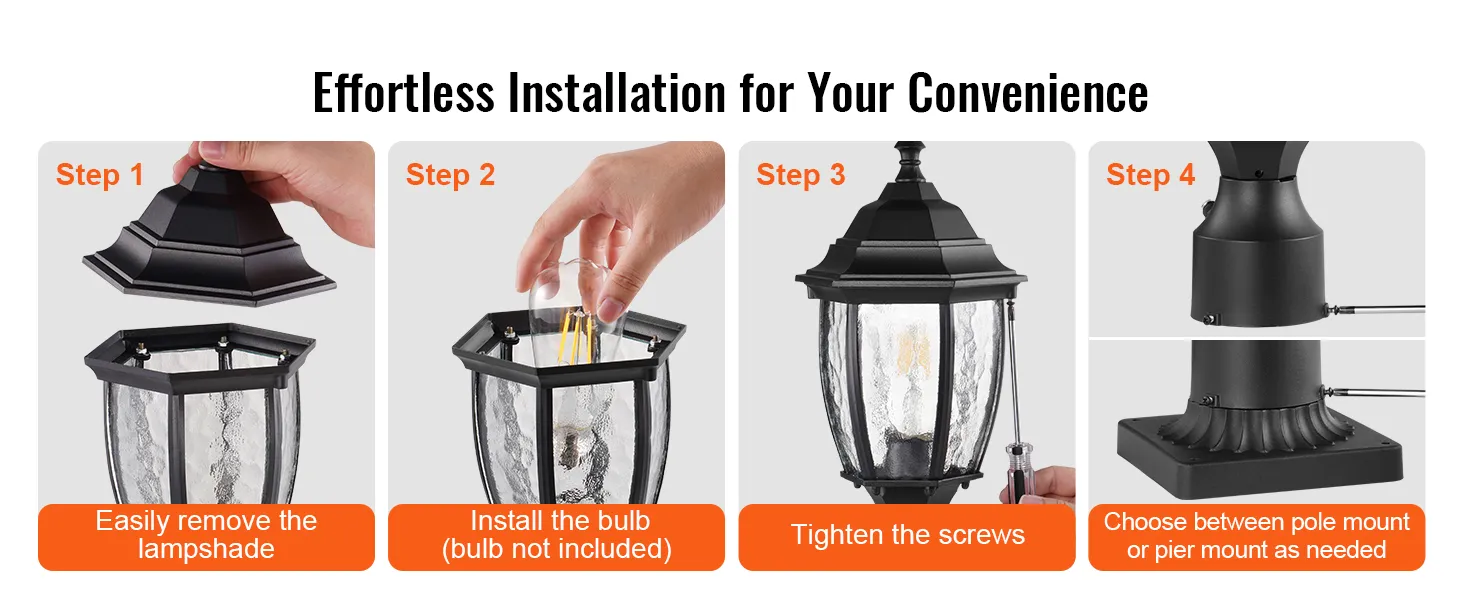 Effortless Installation for Your Convenience

Step 1

Easily remove the lampshade

Step 2

Install the bulb (bulb not included)

Step 3

Tighten the screws

Step 4

Choose between pole mount or pier mount as needed