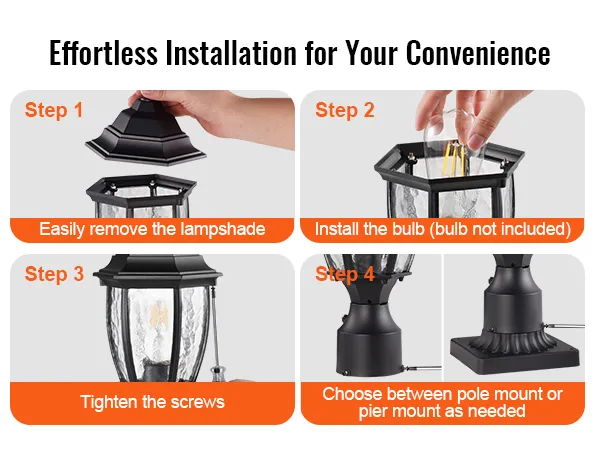 Effortless Installation for Your Convenience

Step 1

Easily remove the lampshade

Step 2

Install the bulb (bulb not included)

Step 3

Tighten the screws

Step 4

Choose between pole mount or pier mount as needed