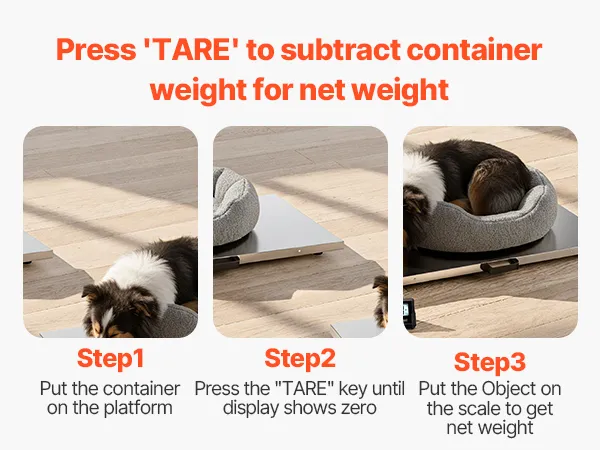 Press 'TARE' to subtract container weight for net weight

Step1
Put the container on the platform

Step2
Press the "TARE" key until display shows zero

Step3
Put the Object on the scale to get net weight