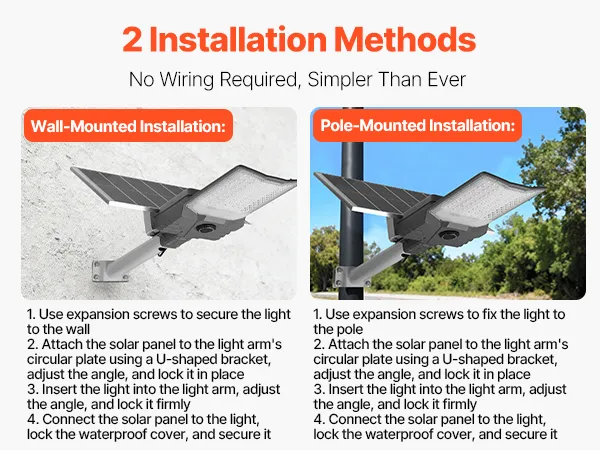 2 Installation Methods

No Wiring Required, Simpler Than Ever

Wall-Mounted Installation:

1. Use expansion screws to secure the light to the wall
2. Attach the solar panel to the light arm's circular plate using a U-shaped bracket, adjust the angle, and lock it in place
3. Insert the light into the light arm, adjust the angle, and lock it firmly
4. Connect the solar panel to the light, lock the waterproof cover, and secure it

Pole-Mounted Installation:

1. Use expansion screws to fix the light to the pole
2. Attach the solar panel to the light arm's circular plate using a U-shaped bracket, adjust the angle, and lock it in place
3. Insert the light into the light arm, adjust the angle, and lock it firmly
4. Connect the solar panel to the light, lock the waterproof cover, and secure it