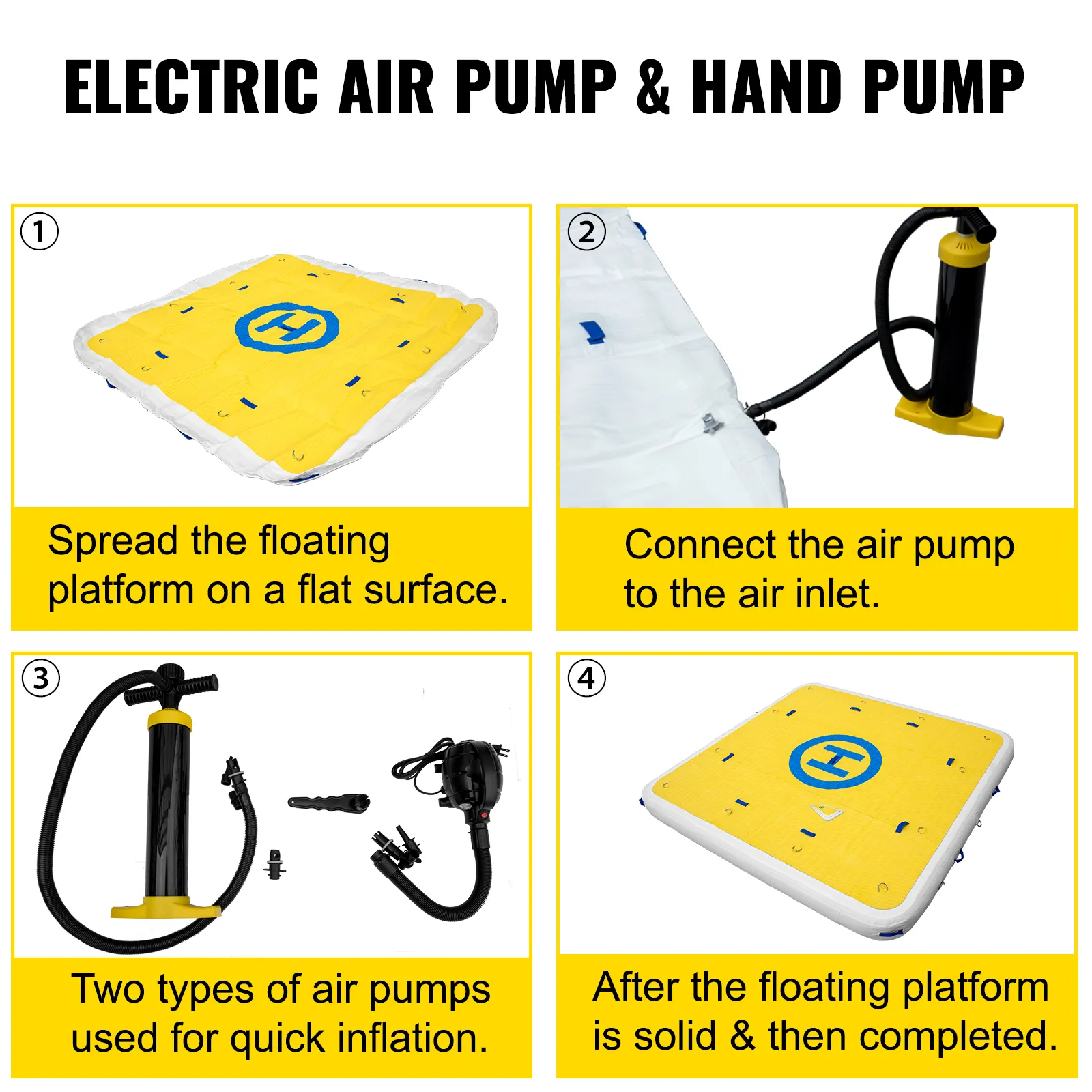 ELECTRIC AIR PUMP & HAND PUMP

①

H

Spread the floating platform on a flat surface.

②

Connect the air pump to the air inlet.

③

Two types of air pumps used for quick inflation.

④

H

After the floating platform is solid & then completed.